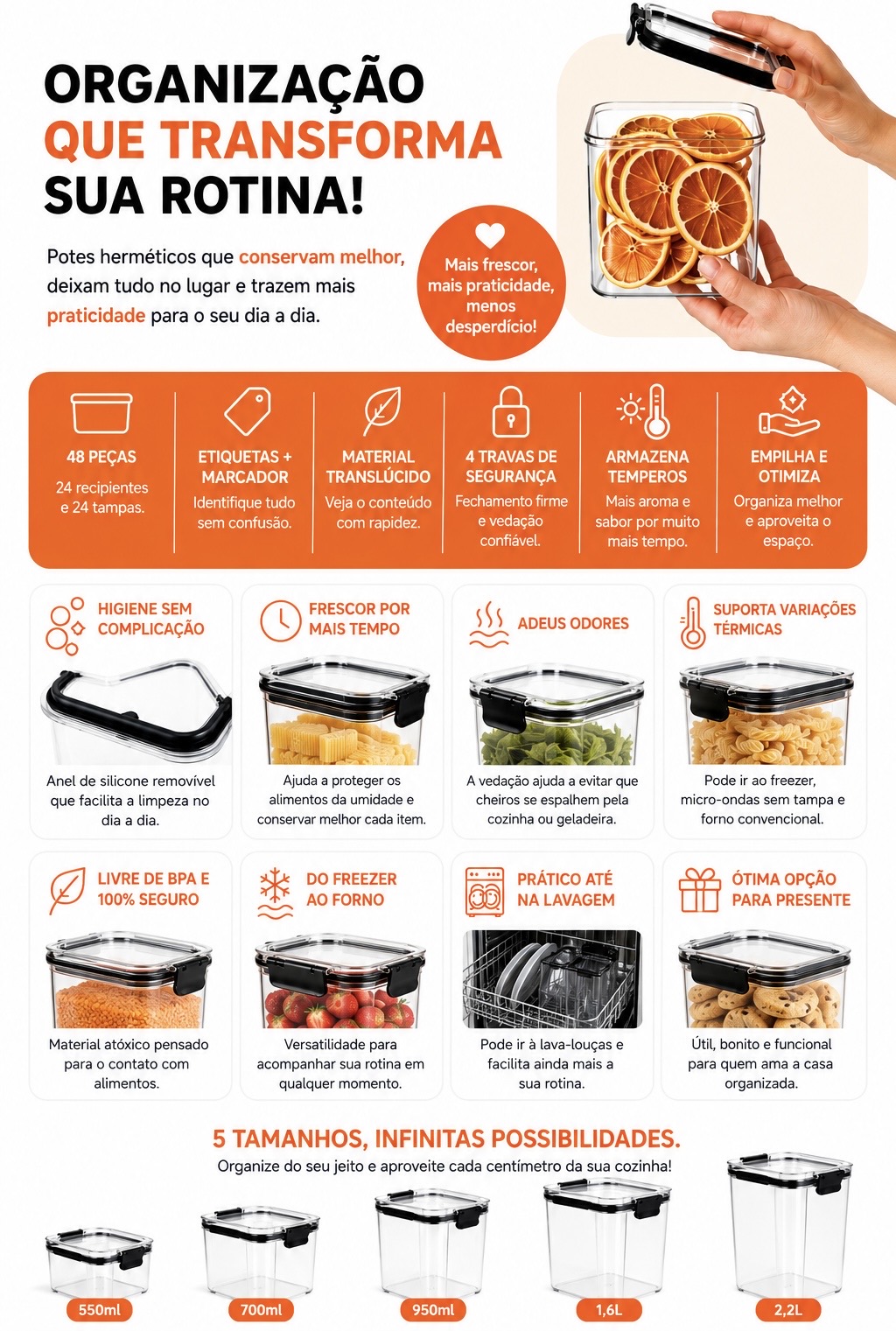 ORGANIZAÇÃO
QUE TRANSFORMA
SUA ROTINA!

Potes herméticos que conservam melhor, deixam tudo no lugar e trazem mais praticidade para o seu dia a dia.

Mais frescor, mais praticidade, menos desperdício!

48 PEÇAS
24 recipientes e 24 tampas.

ETIQUETAS + MARCADOR
Identifique tudo sem confusão.

MATERIAL TRANSLÚCIDO
Veja o conteúdo com rapidez.

4 TRAVAS DE SEGURANÇA
Fechamento firme e vedação confiável.

ARMAZENA TEMPEROS
Mais aroma e sabor por muito mais tempo.

EMPILHA E OTIMIZA
Organiza melhor e aproveita o espaço.

HIGIENE SEM COMPLICAÇÃO
Anel de silicone removível que facilita a limpeza no dia a dia.

FRESCOR POR MAIS TEMPO
Ajuda a proteger os alimentos da umidade e conservar melhor cada item.

ADEUS ODORES
A vedação ajuda a evitar que cheiros se espalhem pela cozinha ou geladeira.

SUPORTA VARIAÇÕES TÉRMICAS
Pode ir ao freezer, micro-ondas sem tampa e forno convencional.

LIVRE DE BPA E 100% SEGURO
Material atóxico pensado para o contato com alimentos.

DO FREEZER AO FORNO
Versatilidade para acompanhar sua rotina em qualquer momento.

PRÁTICO ATÉ NA LAVAGEM
Pode ir à lava-louças e facilita ainda mais a sua rotina.

ÓTIMA OPÇÃO PARA PRESENTE
Útil, bonito e funcional para quem ama a casa organizada.

5 TAMANHOS, INFINITAS POSSIBILIDADES.
Organize do seu jeito e aproveite cada centímetro da sua cozinha!

550ml
700ml
950ml
1,6L
2,2L